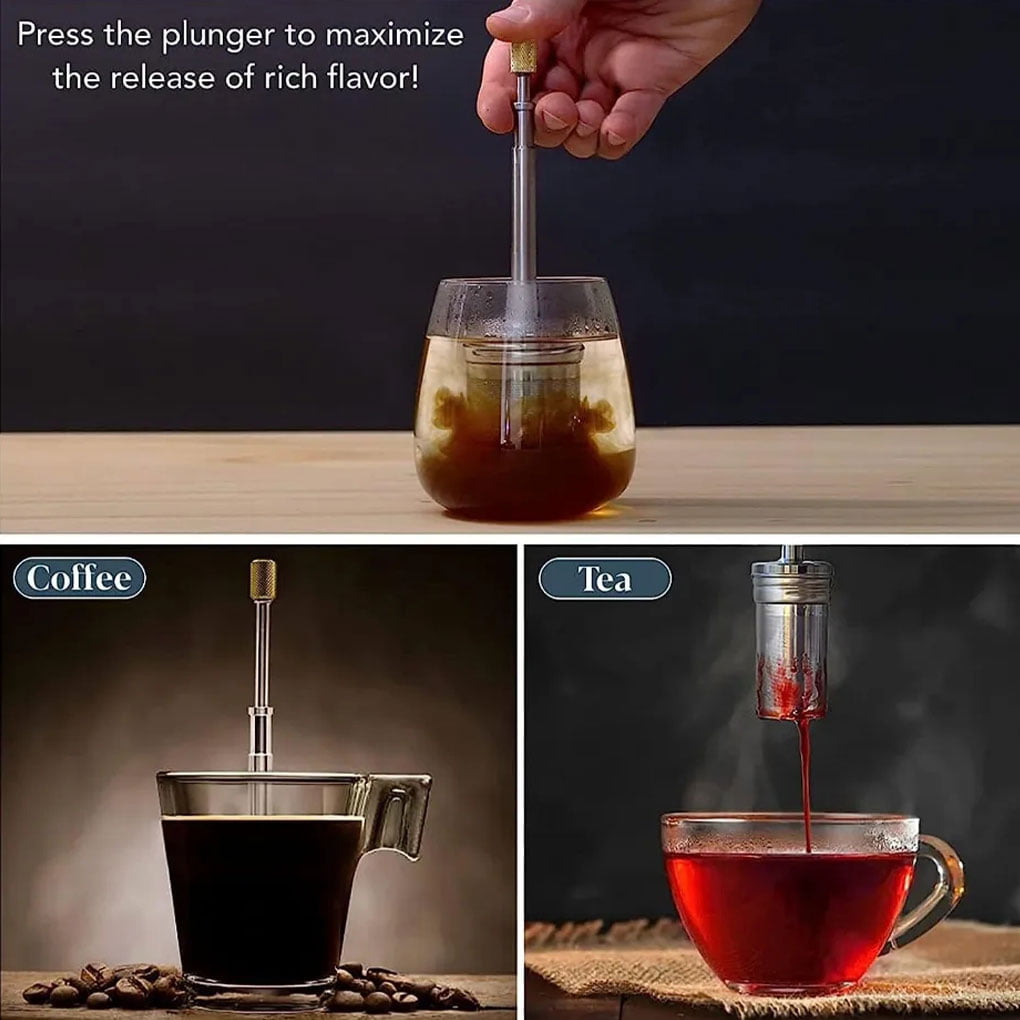 Press the plunger to maximize the release of rich flavor!

Coffee

Tea